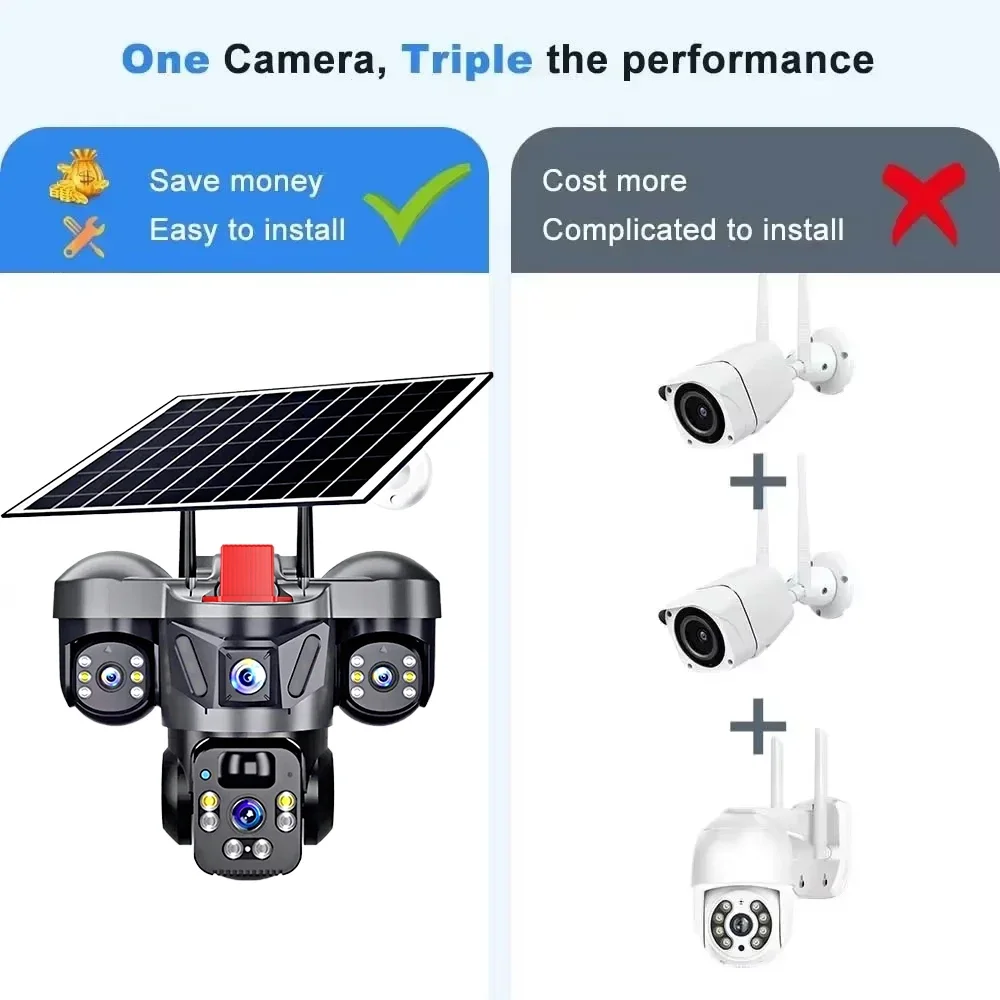 One Camera, Triple the performance

Save money
Easy to install

Cost more
Complicated to install

+

+